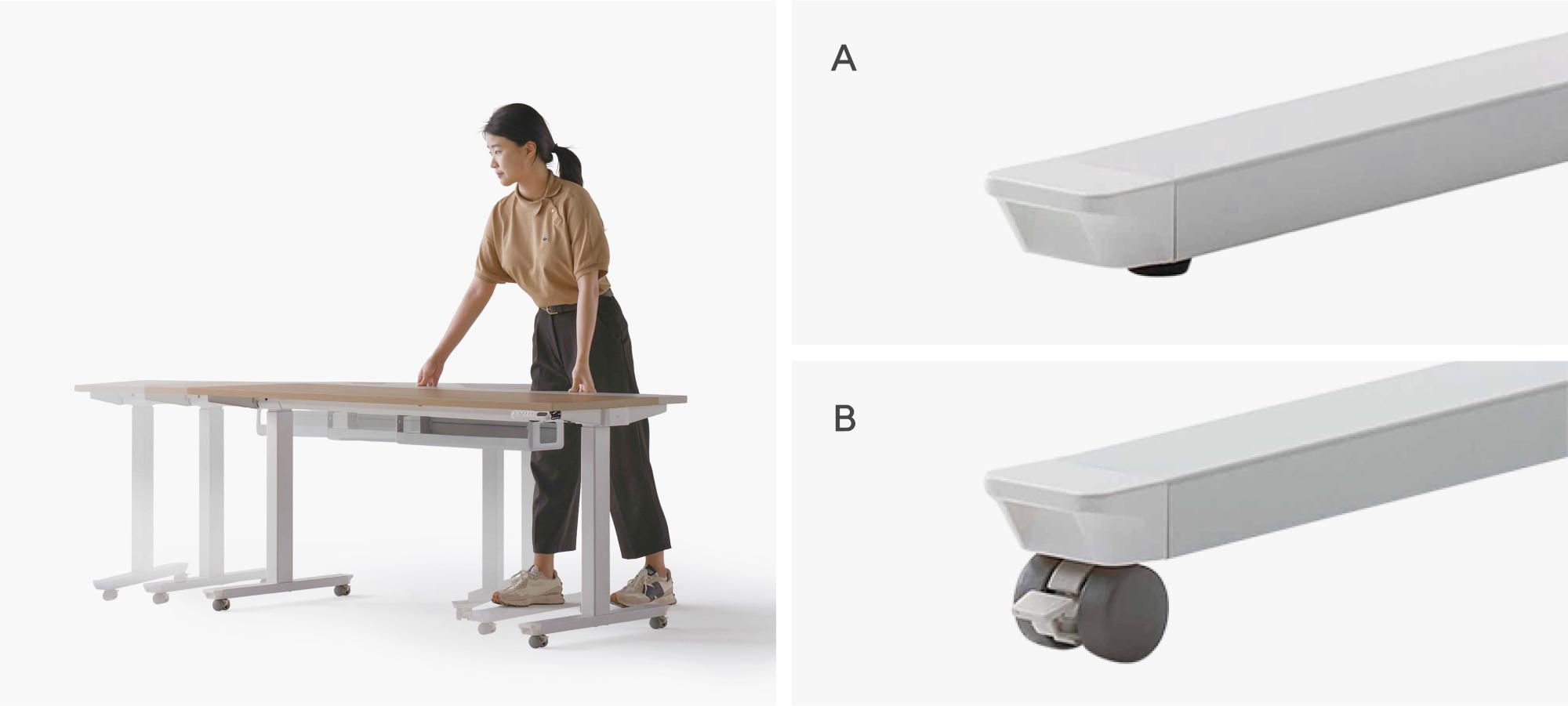 A

B